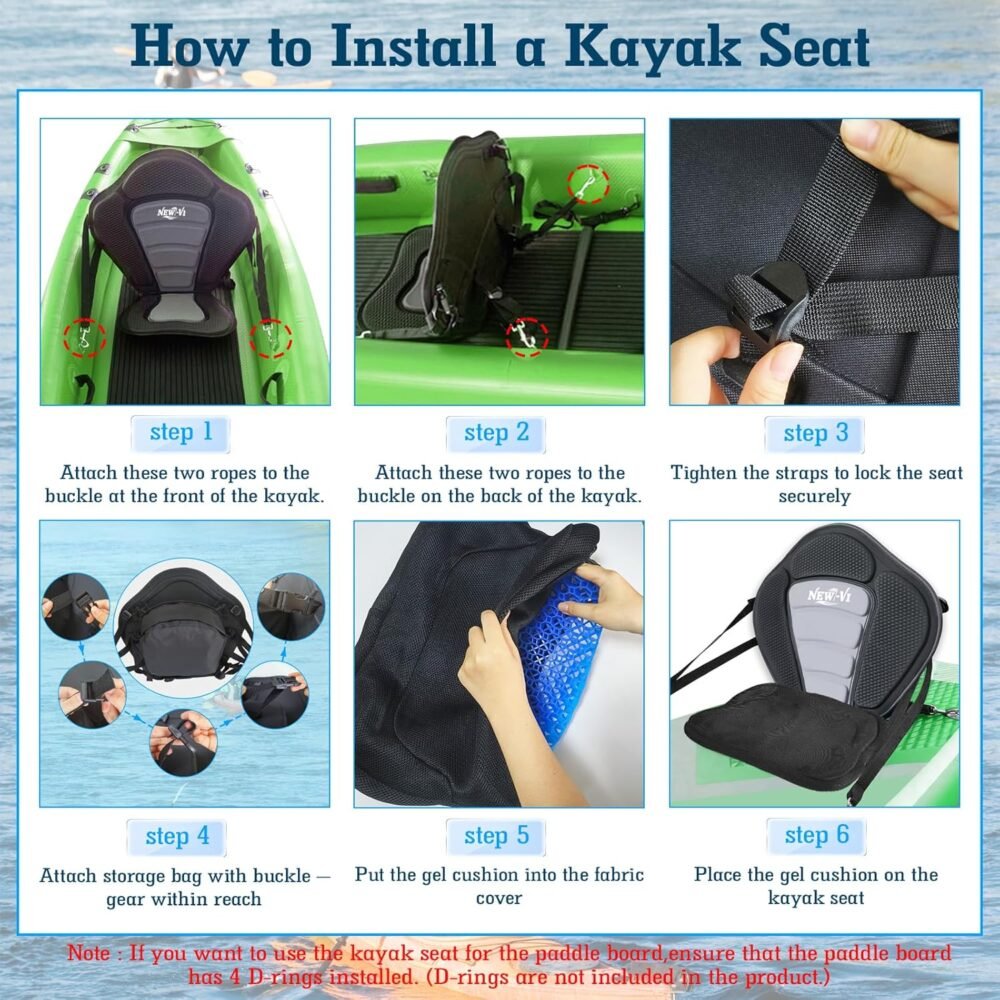 How to Install a Kayak Seat

NEW-Vi

step 1

Attach these two ropes to the buckle at the front of the kayak.

step 2

Attach these two ropes to the buckle on the back of the kayak.

step 3

Tighten the straps to lock the seat securely

step 4

Attach storage bag with buckle — gear within reach

step 5

Put the gel cushion into the fabric cover

NEW-Vi

step 6

Place the gel cushion on the kayak seat

Note : If you want to use the kayak seat for the paddle board,ensure that the paddle board has 4 D-rings installed. (D-rings are not included in the product.)