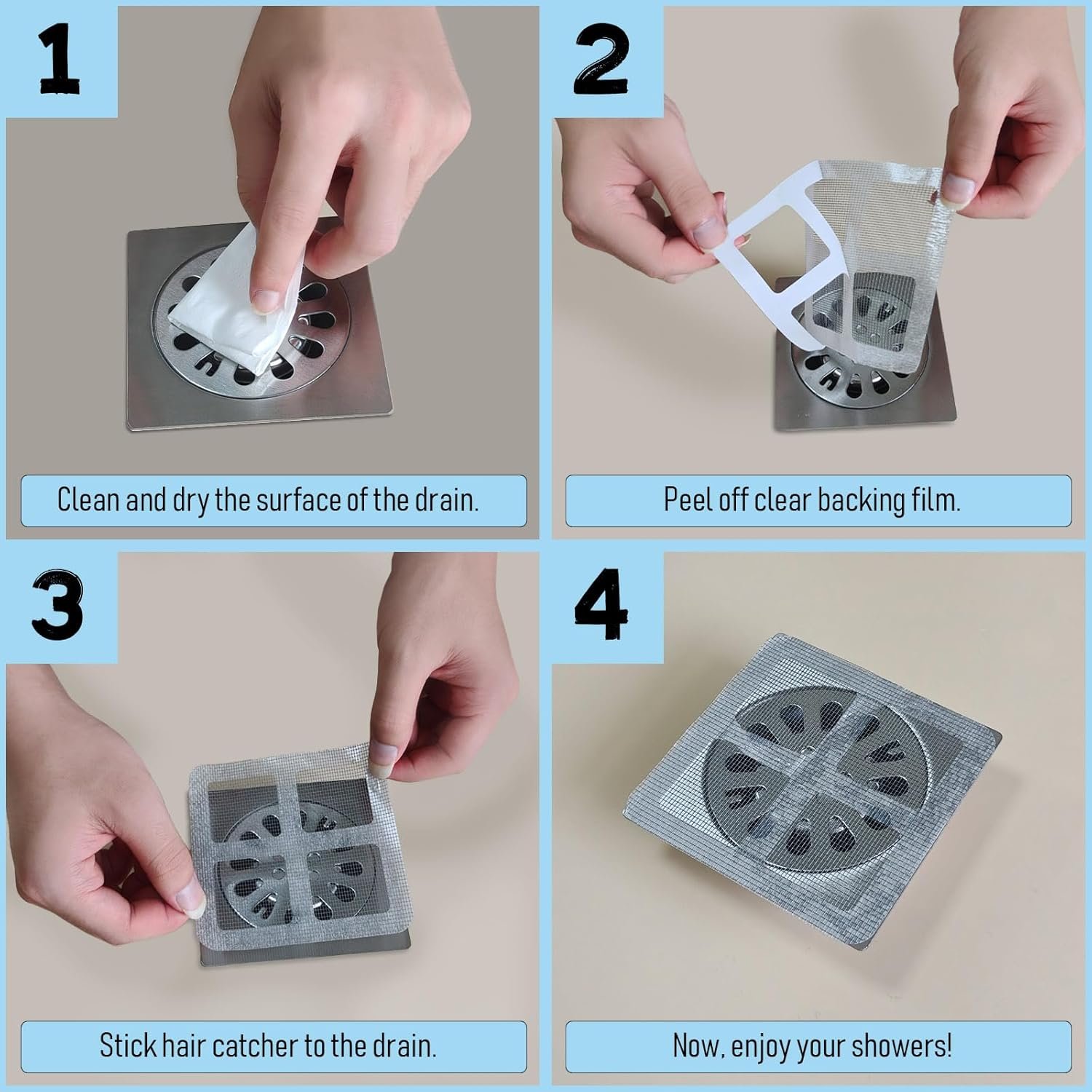 1

Clean and dry the surface of the drain.

2

Peel off clear backing film.

3

Stick hair catcher to the drain.

4

Now, enjoy your showers!